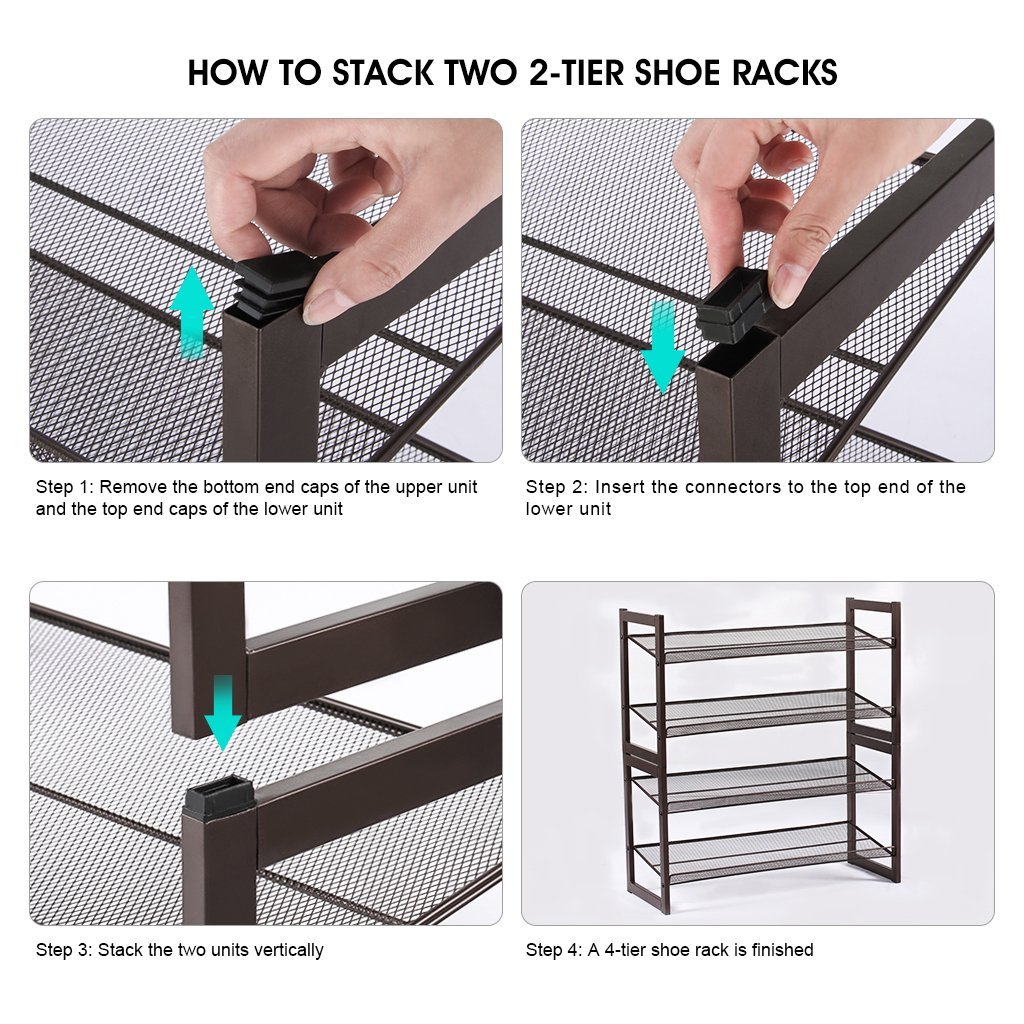 HOW TO STACK TWO 2-TIER SHOE RACKS

Step 1: Remove the bottom end caps of the upper unit and the top end caps of the lower unit

Step 2: Insert the connectors to the top end of the lower unit

Step 3: Stack the two units vertically

Step 4: A 4-tier shoe rack is finished